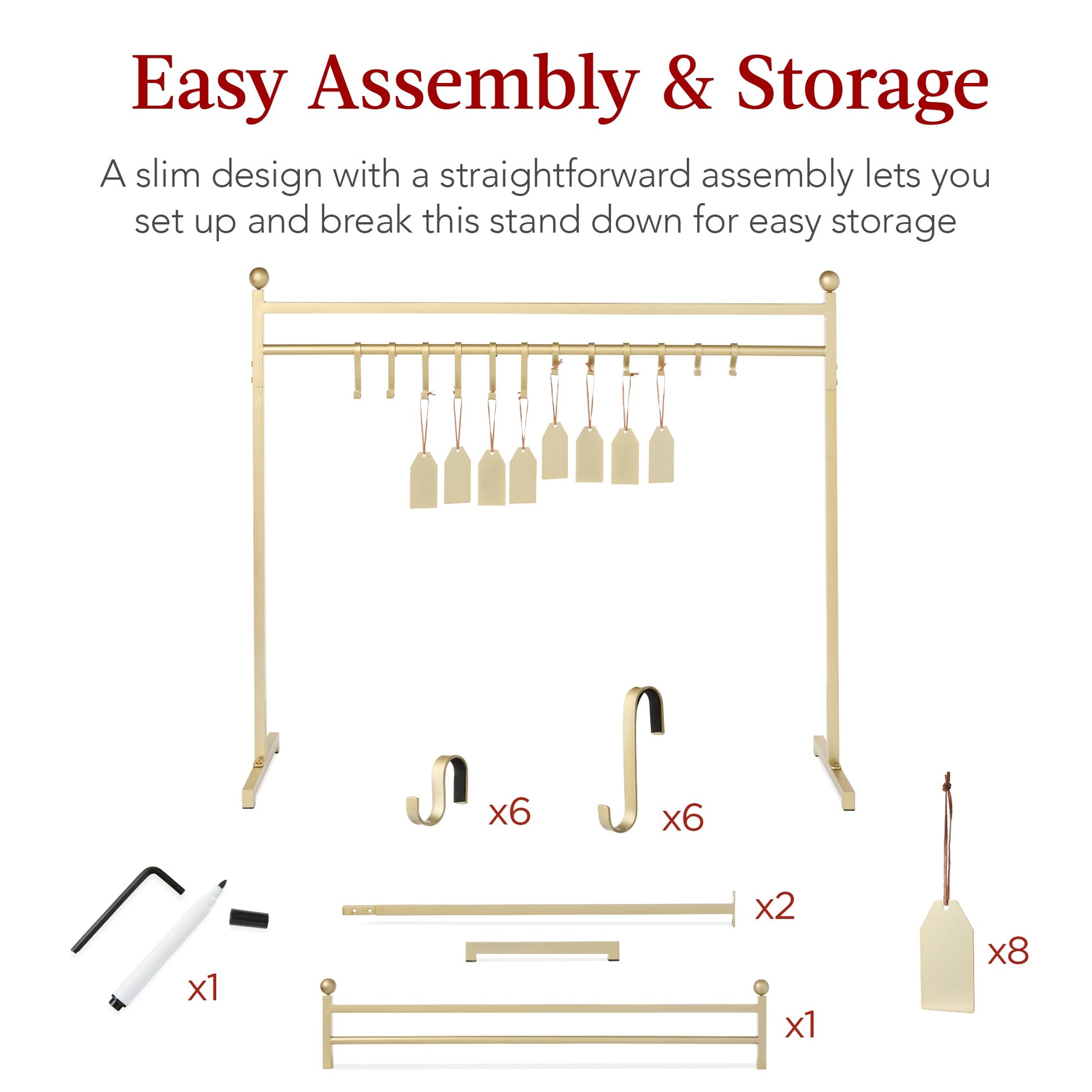 Easy Assembly & Storage

A slim design with a straightforward assembly lets you set up and break this stand down for easy storage

x6

x6

x2

x8

x1

x1